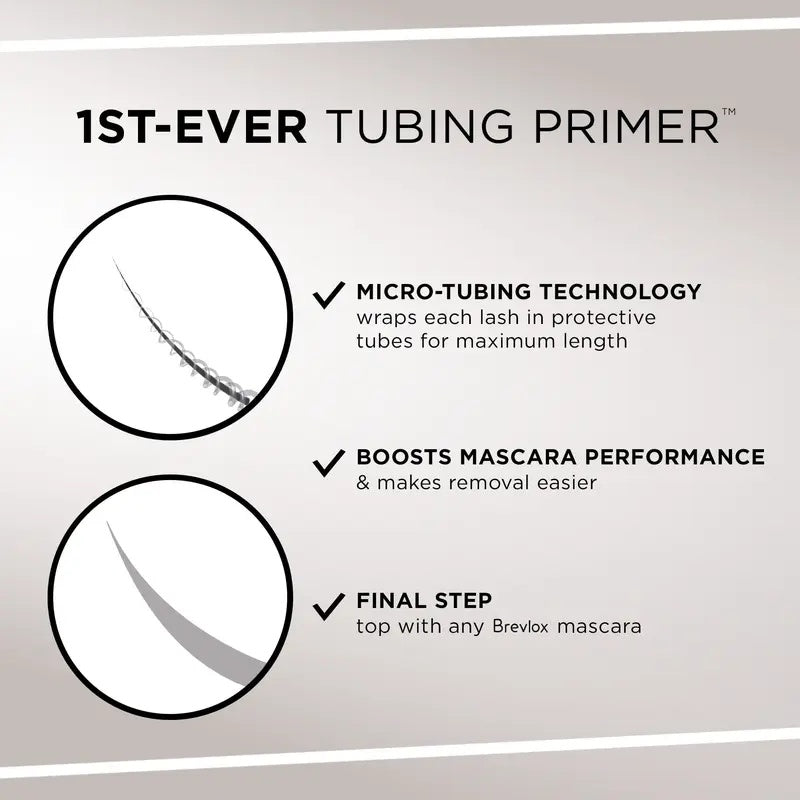 1ST-EVER TUBING PRIMER™

✓ MICRO-TUBING TECHNOLOGY
wraps each lash in protective tubes for maximum length

✓ BOOSTS MASCARA PERFORMANCE
& makes removal easier

✓ FINAL STEP
top with any Brevlox mascara